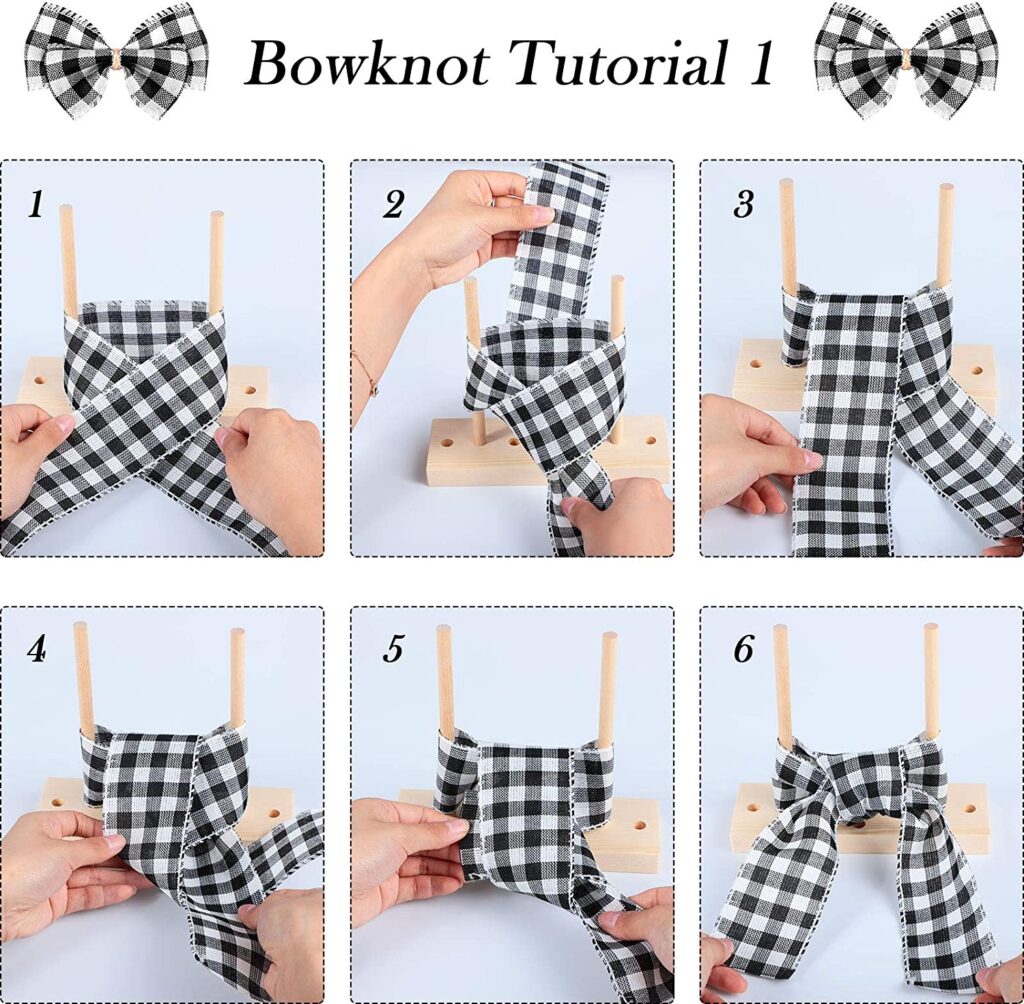 Bowknot Tutorial 1

1

2

3

4

5

6